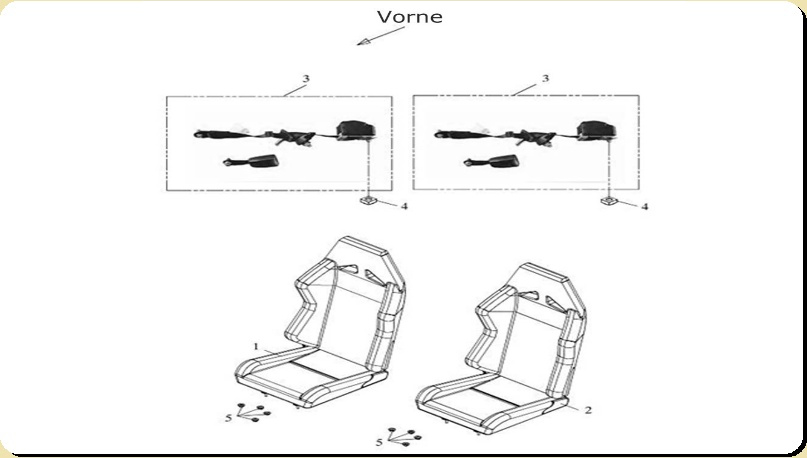 Vorne

3

3

4

4

1

2

5

5